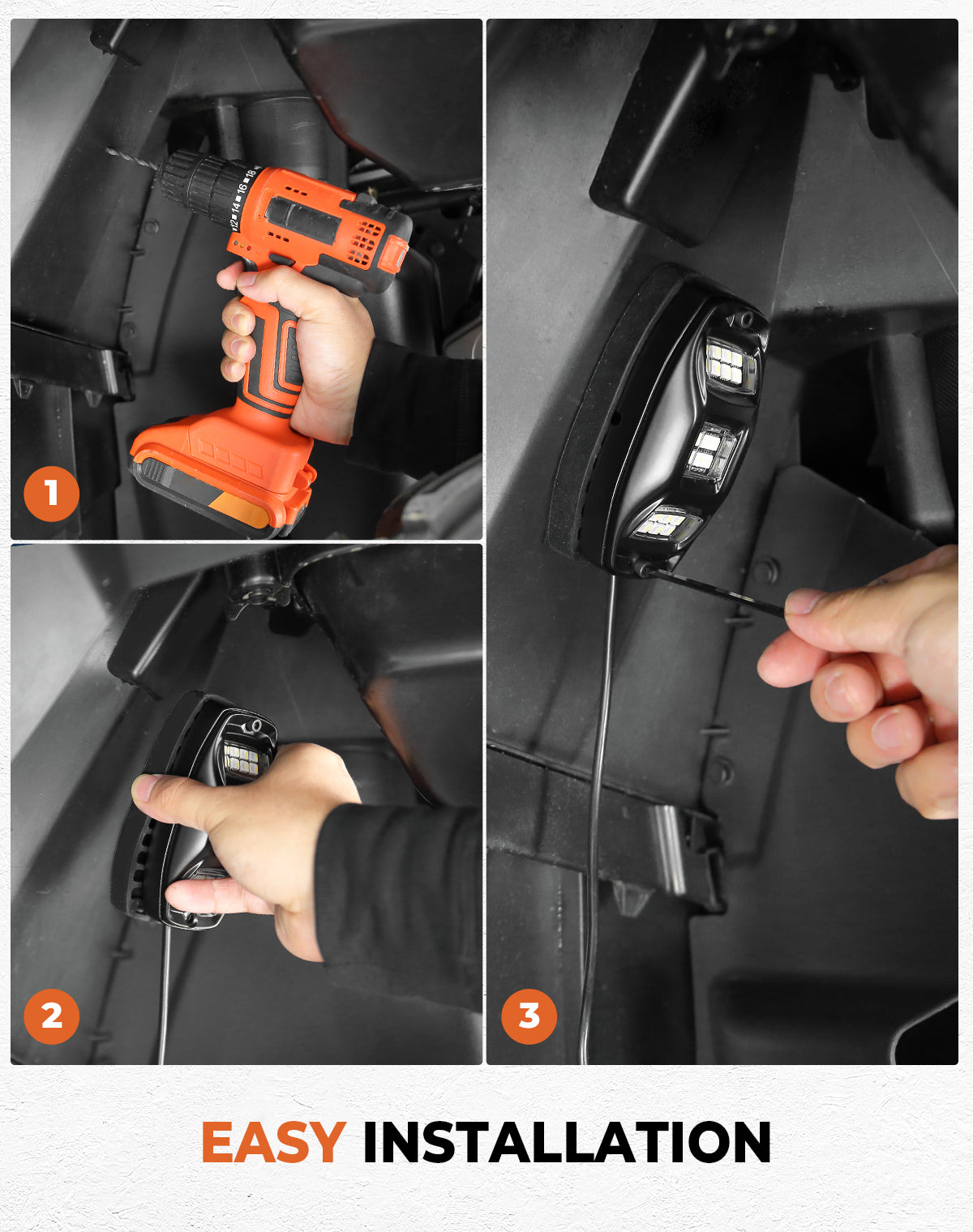 12 14 16 18

1

2

3

EASY INSTALLATION