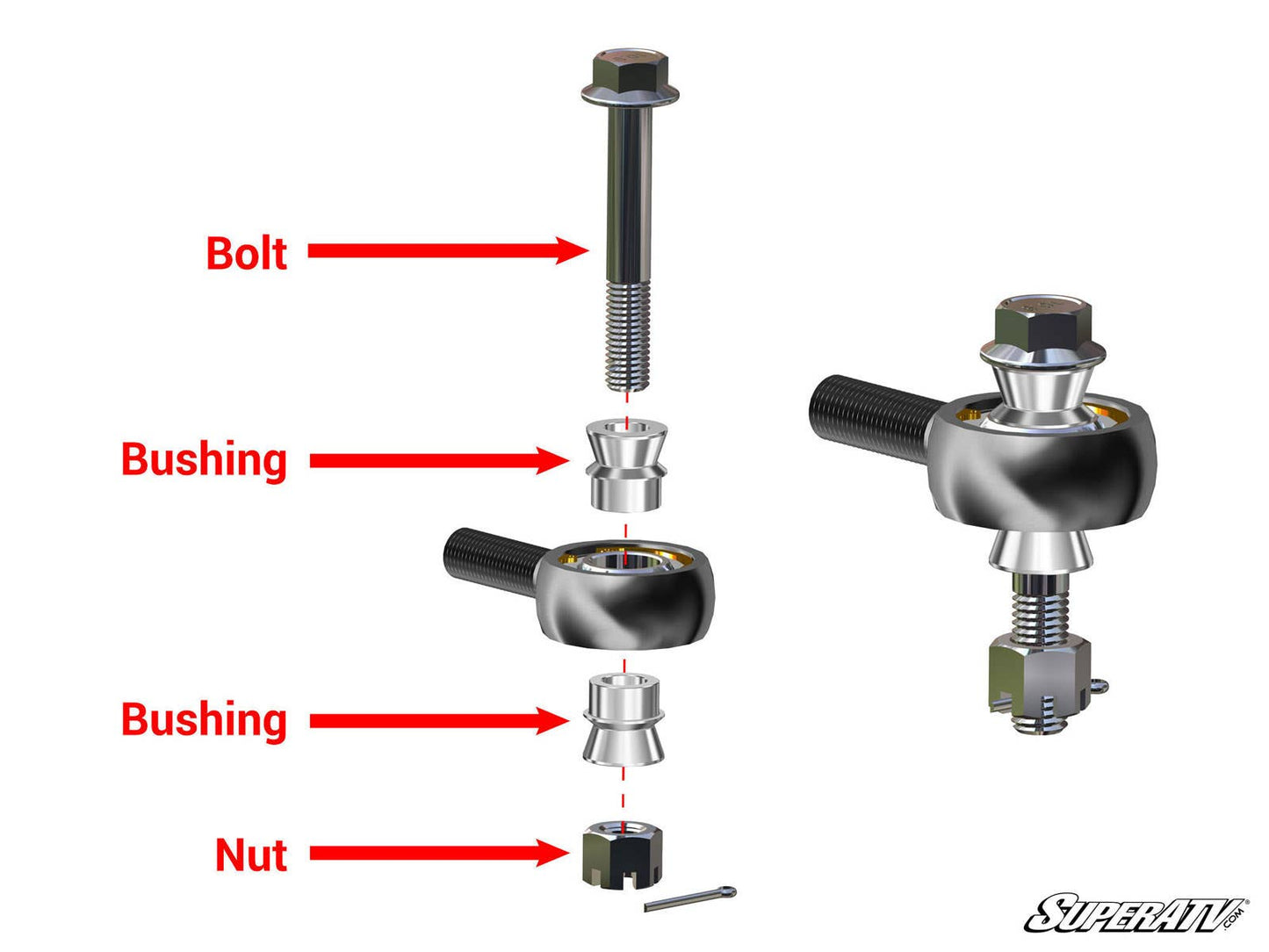 Bolt

Bushing

Bushing

Nut

SUPERATV.COM