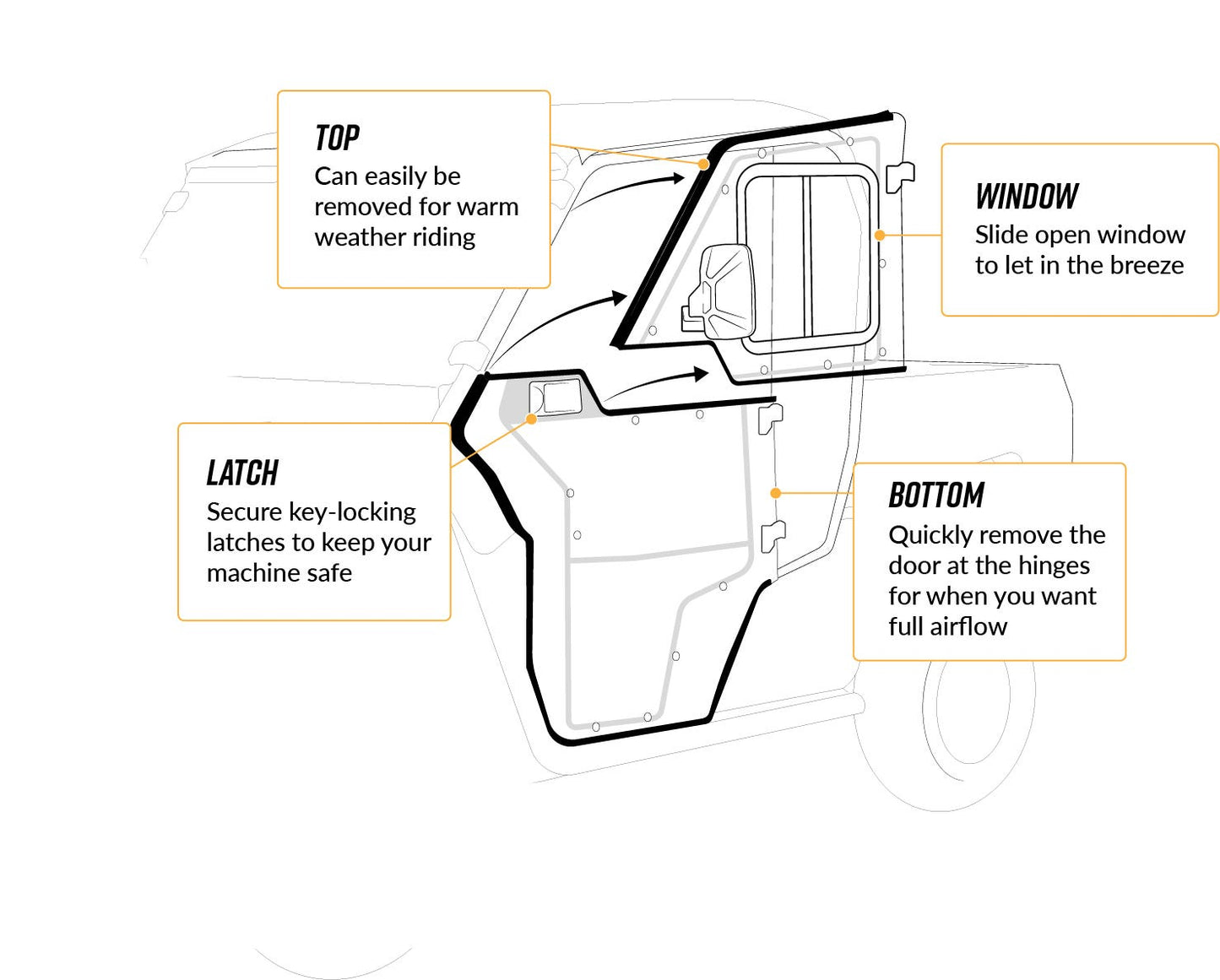 TOP
Can easily be removed for warm weather riding

WINDOW
Slide open window to let in the breeze

LATCH
Secure key-locking latches to keep your machine safe

BOTTOM
Quickly remove the door at the hinges for when you want full airflow